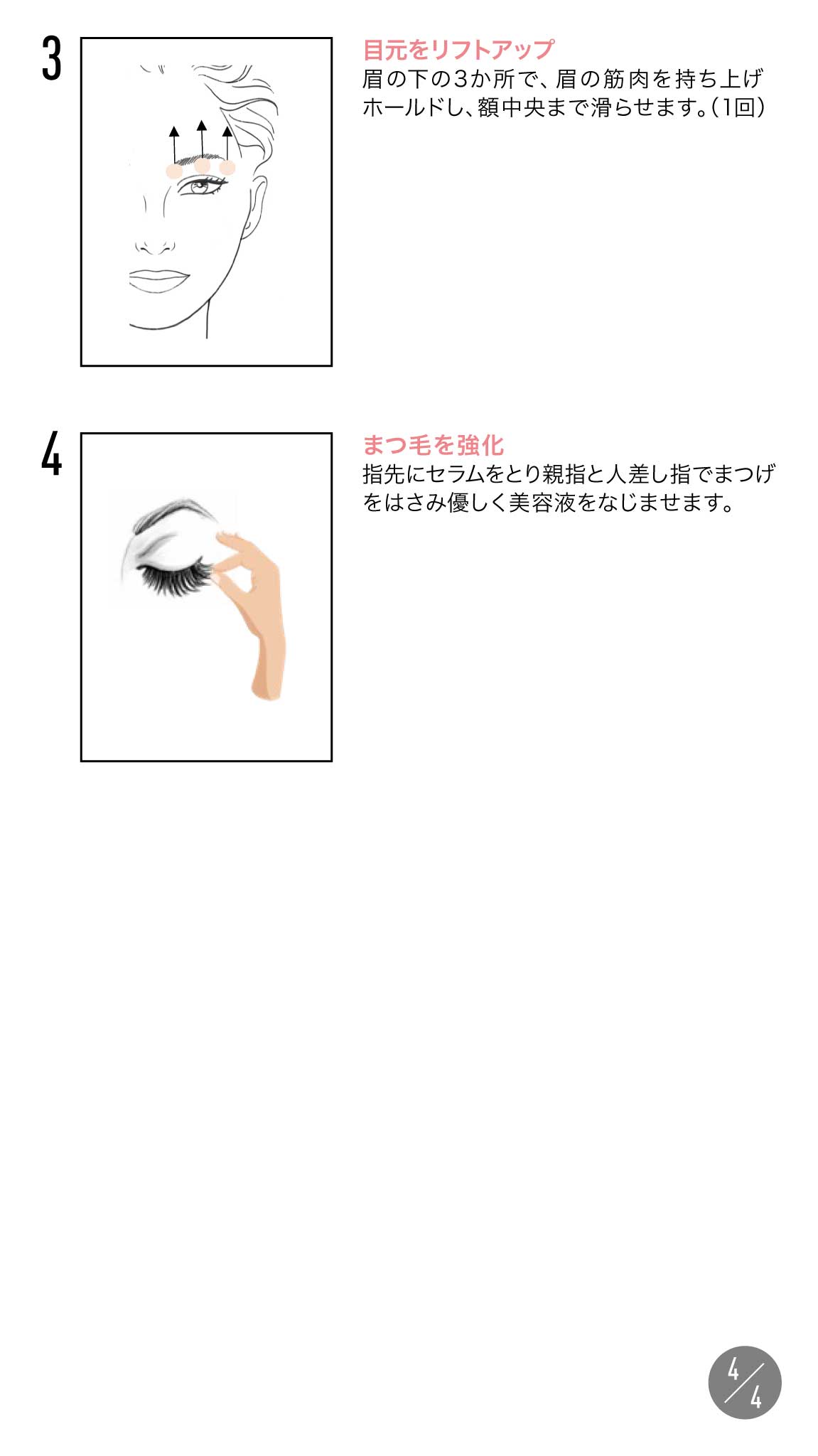 3

目元をリフトアップ
眉の下の3か所で、眉の筋肉を持ち上げホールドし、額中央まで滑らせます。(1回)

4

まつ毛を強化
指先にセラムをとり親指と人差し指でまつげをはさみ優しく美容液をなじませます。

4/4